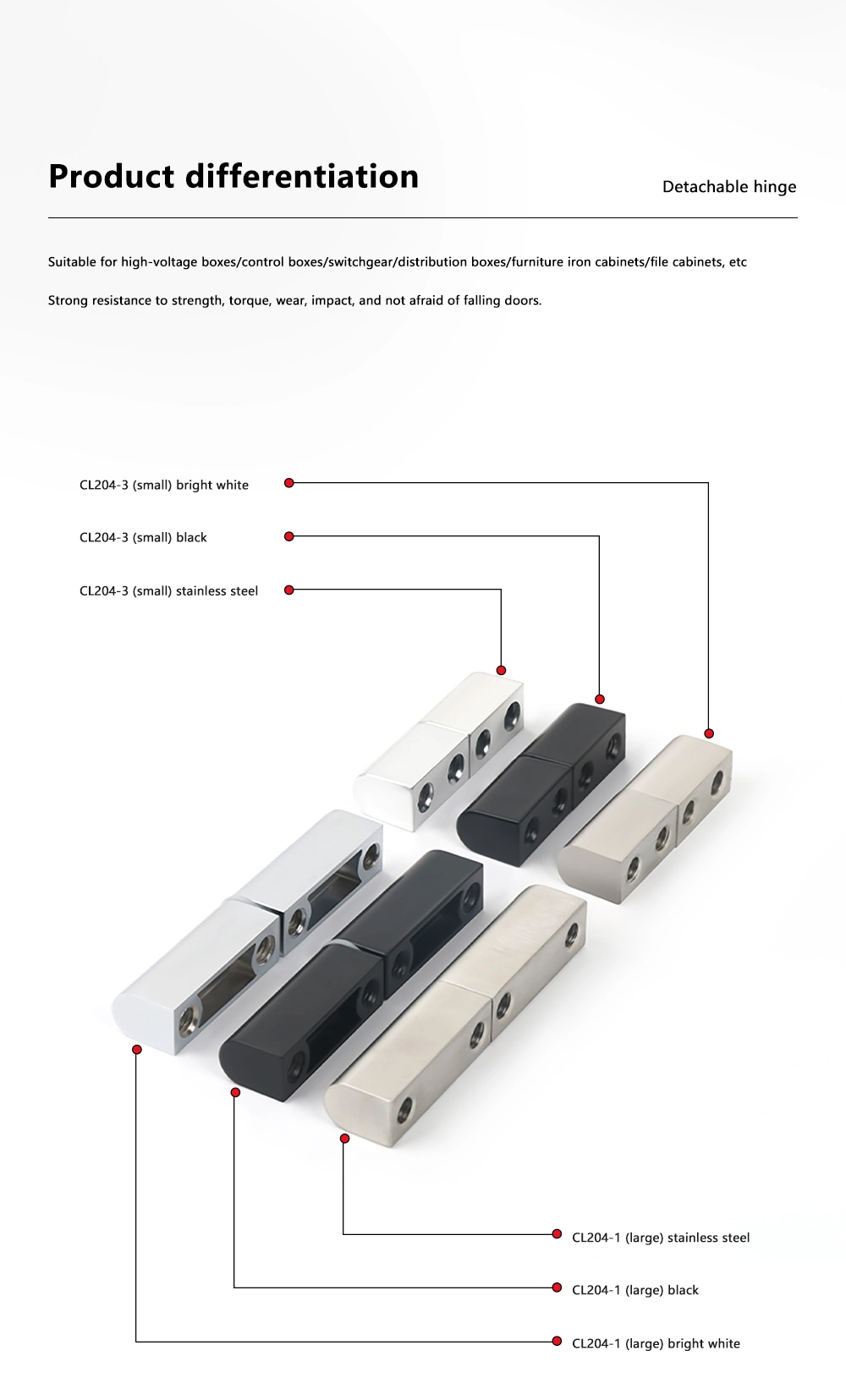 Product differentiation

Detachable hinge

Suitable for high-voltage boxes/control boxes/switchgear/distribution boxes/furniture iron cabinets/file cabinets, etc

Strong resistance to strength, torque, wear, impact, and not afraid of falling doors.

CL204-3 (small) bright white

CL204-3 (small) black

CL204-3 (small) stainless steel

CL204-1 (large) stainless steel

CL204-1 (large) black

CL204-1 (large) bright white